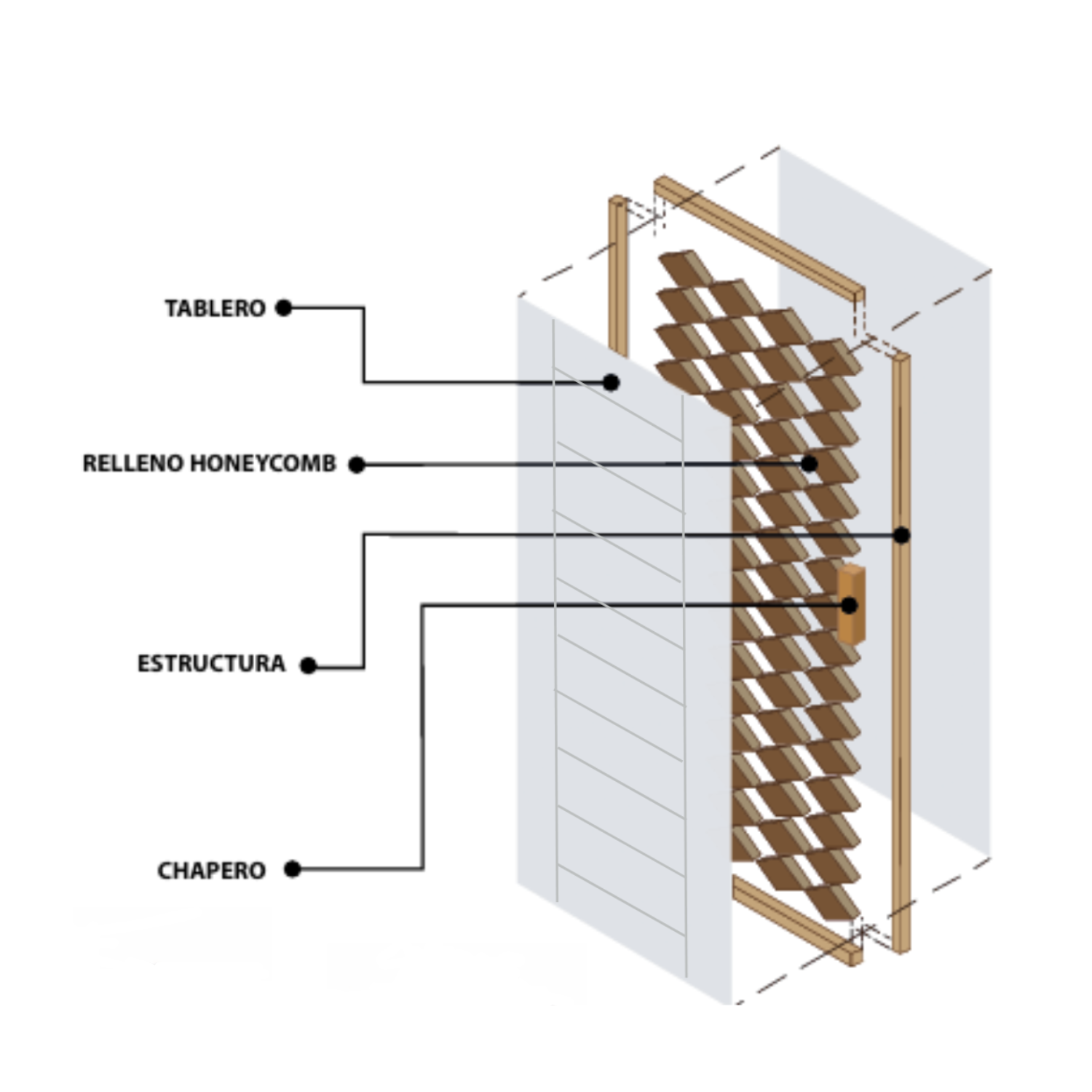 TABLERO

RELLENO HONEYCOMB

ESTRUCTURA

CHAPERO