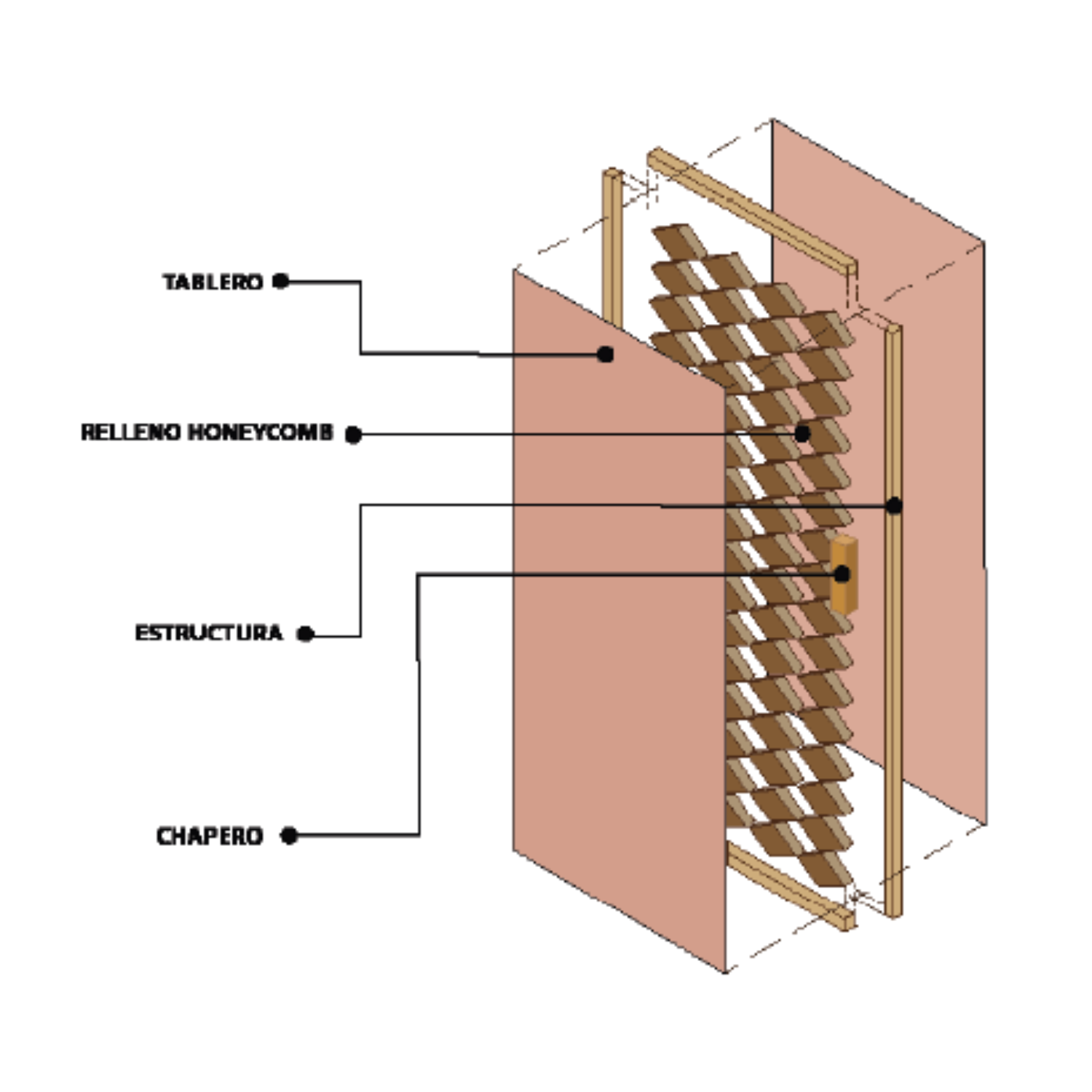 TABLERO

RELLENO HONEYCOMB

ESTRUCTURA

CHAPERO